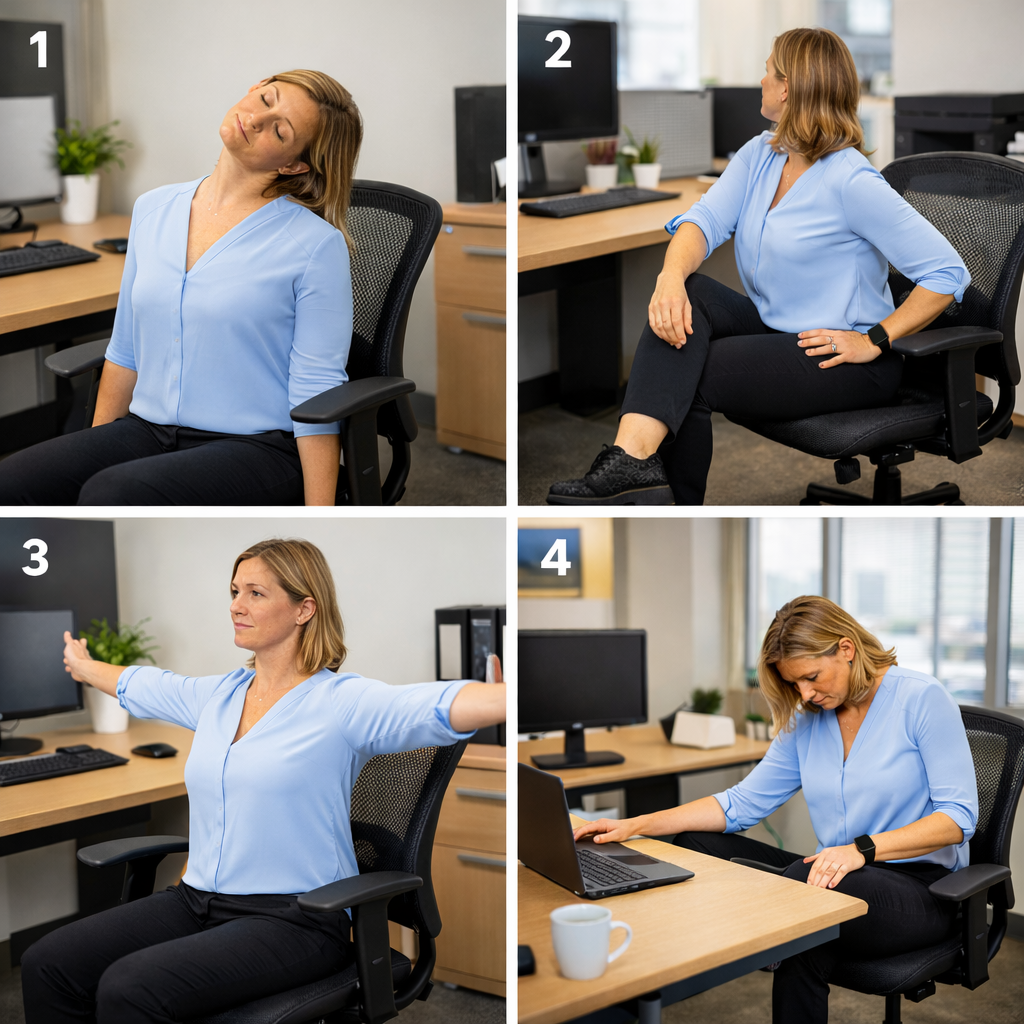 1

2

3

4